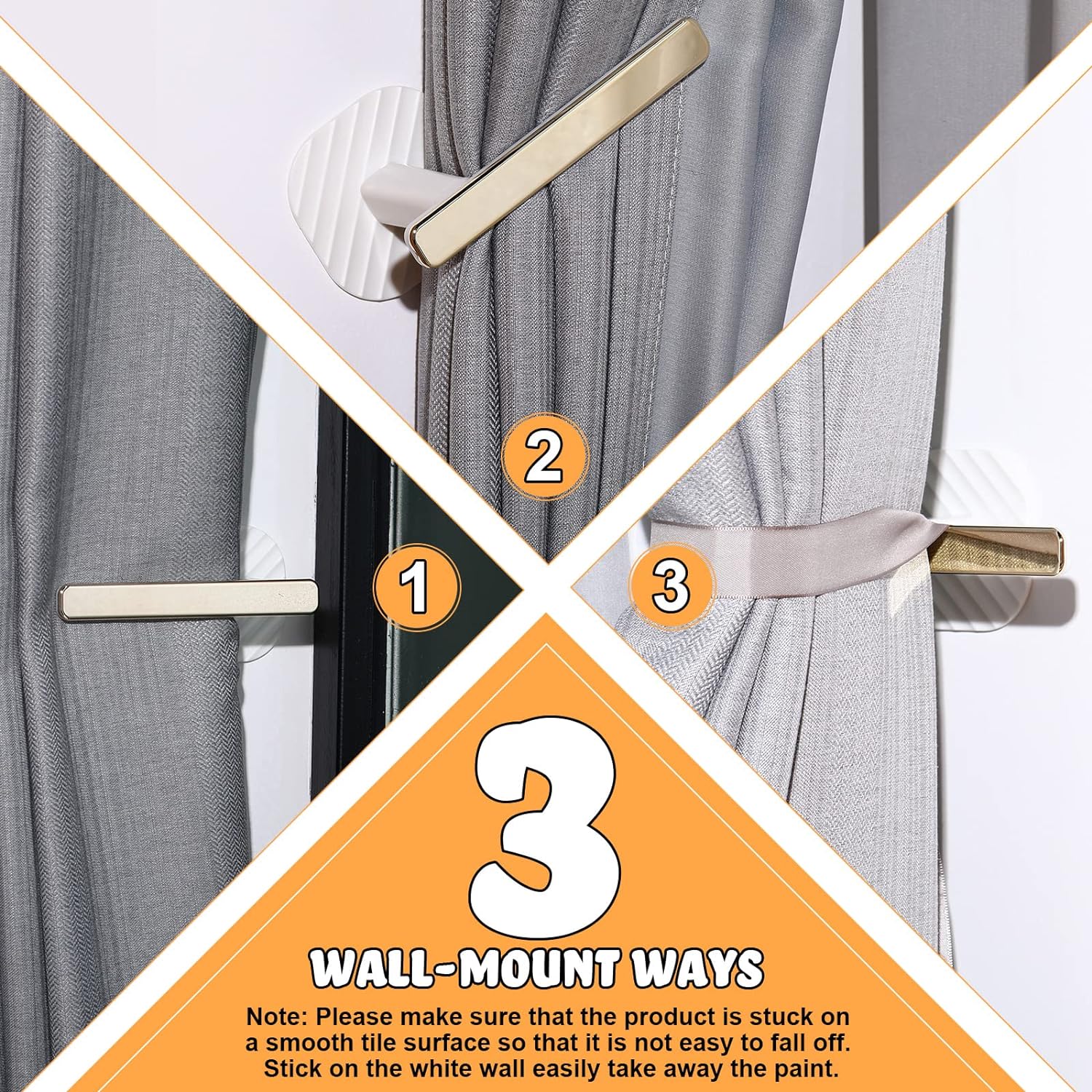 2

1

3

3

WALL-MOUNT WAYS

Note: Please make sure that the product is stuck on a smooth tile surface so that it is not easy to fall off. Stick on the white wall easily take away the paint.