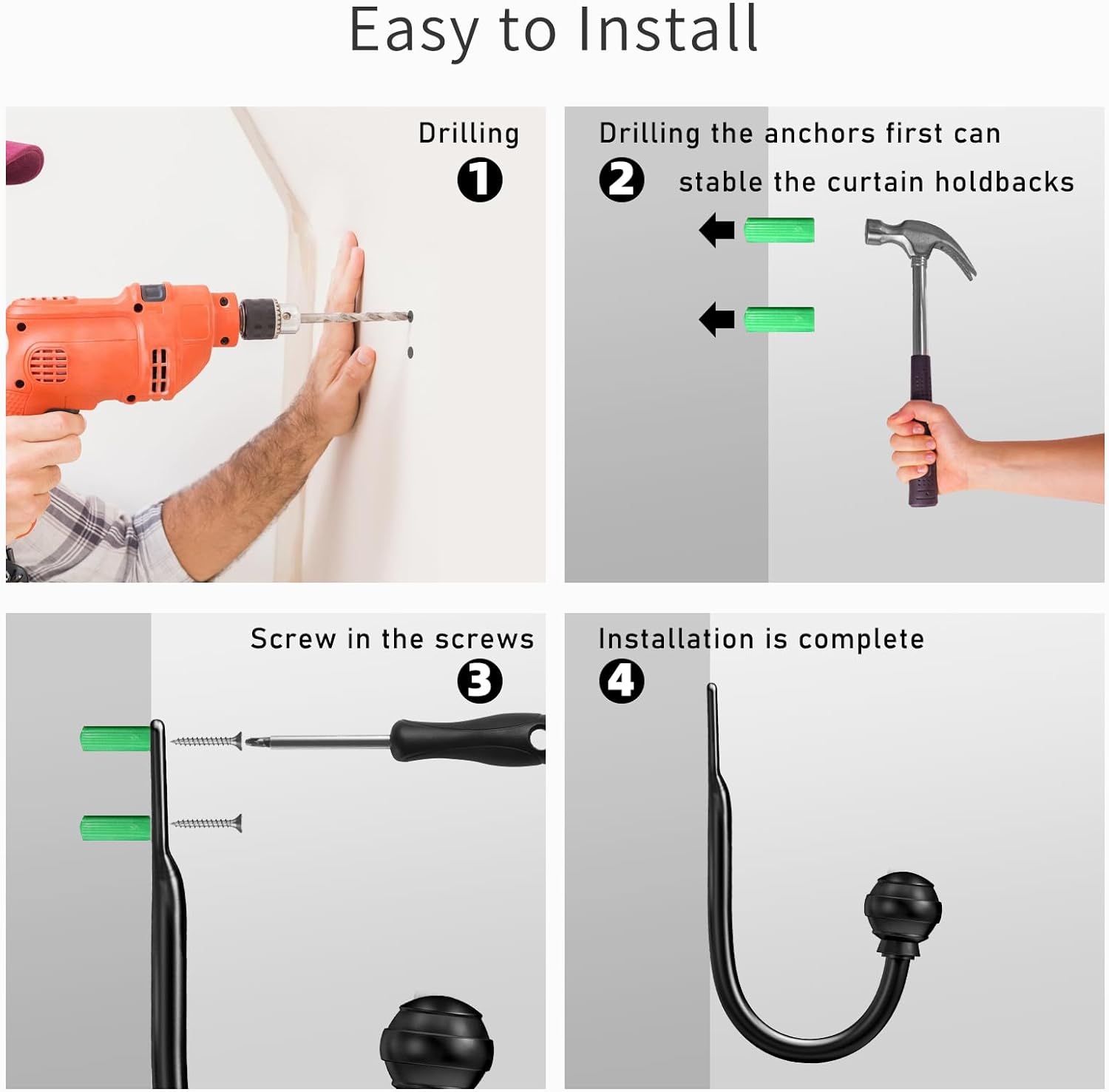 Easy to Install

Drilling
1

Drilling the anchors first can
2 stable the curtain holdbacks

Screw in the screws
3

Installation is complete
4